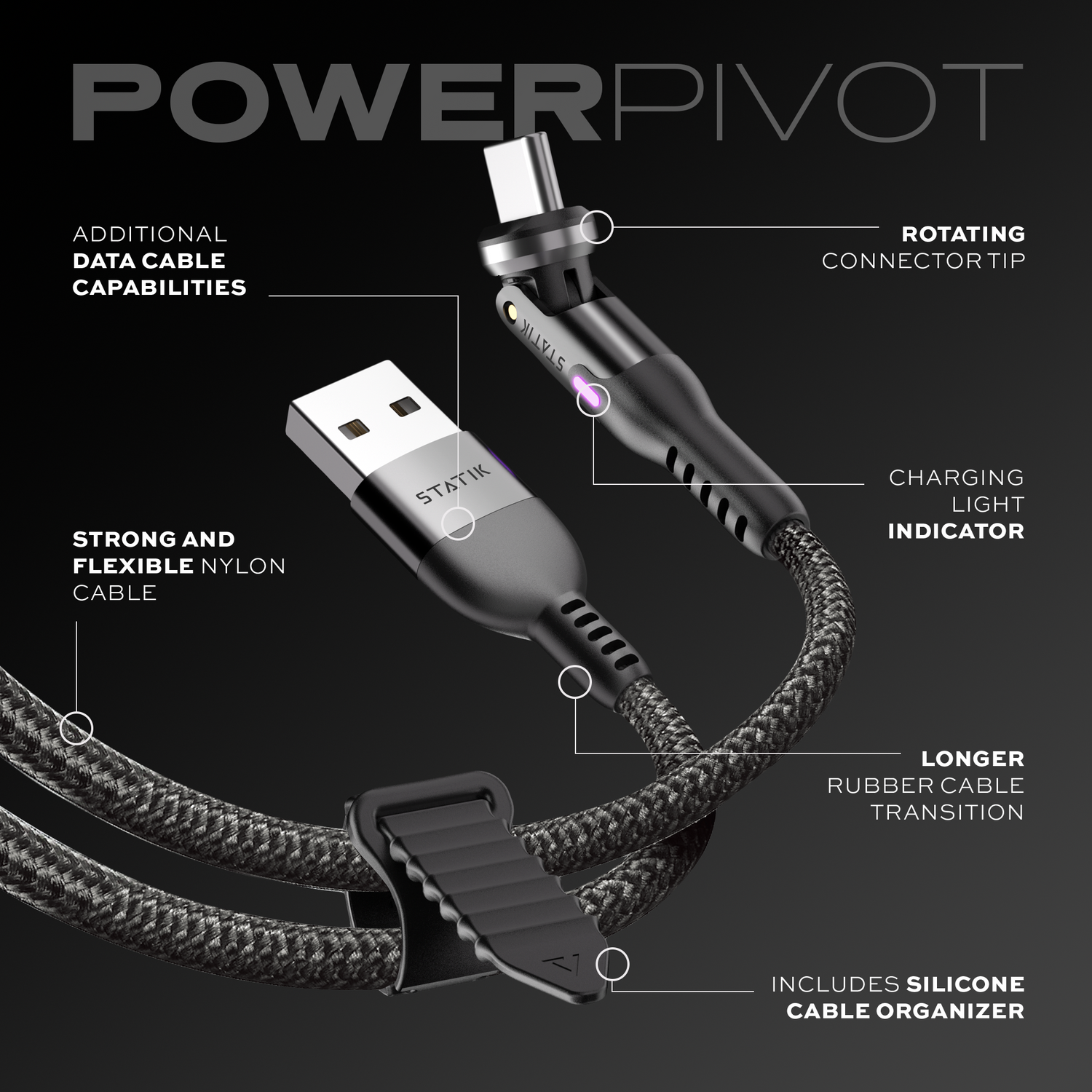 POWERPIVOT

ADDITIONAL DATA CABLE CAPABILITIES

ROTATING CONNECTOR TIP

STATIK

STATIK

CHARGING LIGHT INDICATOR

STRONG AND FLEXIBLE NYLON CABLE

LONGER RUBBER CABLE TRANSITION

INCLUDES SILICONE CABLE ORGANIZER